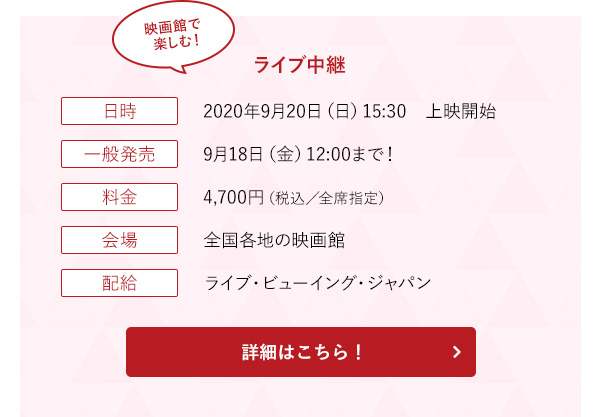 映画館で
楽しむ!

ライブ中継

日時
2020年9月20日(日)15:30 上映開始

一般発売
9月18日(金)12:00まで!

料金
4,700円(税込/全席指定)

会場
全国各地の映画館

配給
ライブ・ビューイング・ジャパン

詳細はこちら!